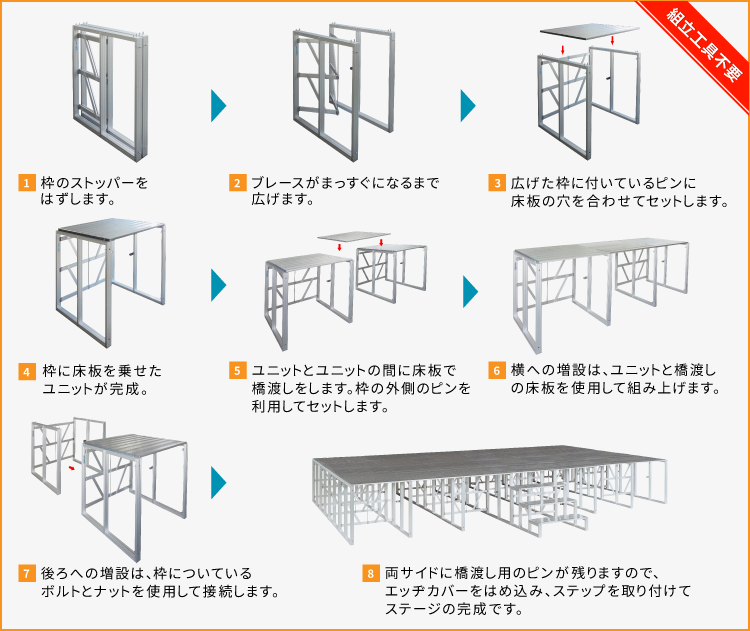 組立工具不要

1 枠のストッパーをはずします。

2 ブレースがまっすぐになるまで広げます。

3 広げた枠に付いているピンに床板の穴を合わせてセットします。

4 枠に床板を乗せたユニットが完成。

5 ユニットとユニットの間に床板で橋渡しをします。枠の外側のピンを利用してセットします。

6 横への増設は、ユニットと橋渡しの床板を使用して組み上げます。

7 後ろへの増設は、枠についているボルトとナットを使用して接続します。

8 両サイドに橋渡し用のピンが残りますので、エッヂカバーをはめ込み、ステップを取り付けてステージの完成です。